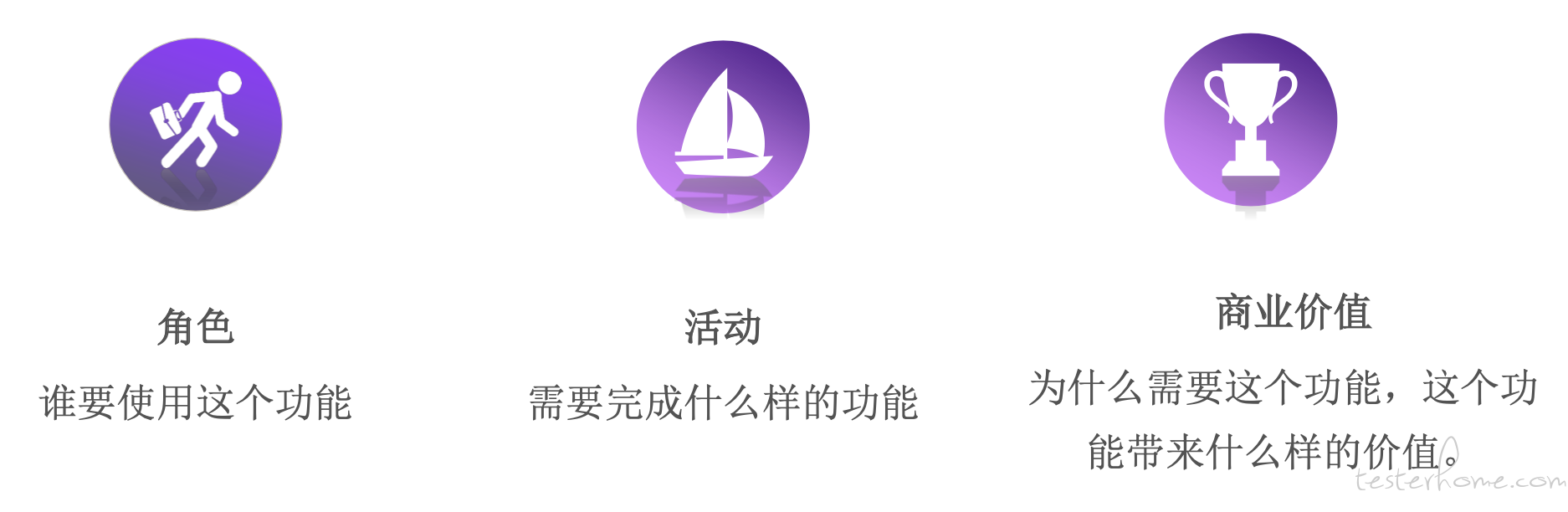 角色

谁要使用这个功能

活动

需要完成什么样的功能

商业价值

为什么需要这个功能，这个功能带来什么样的价值。

testerhome.com