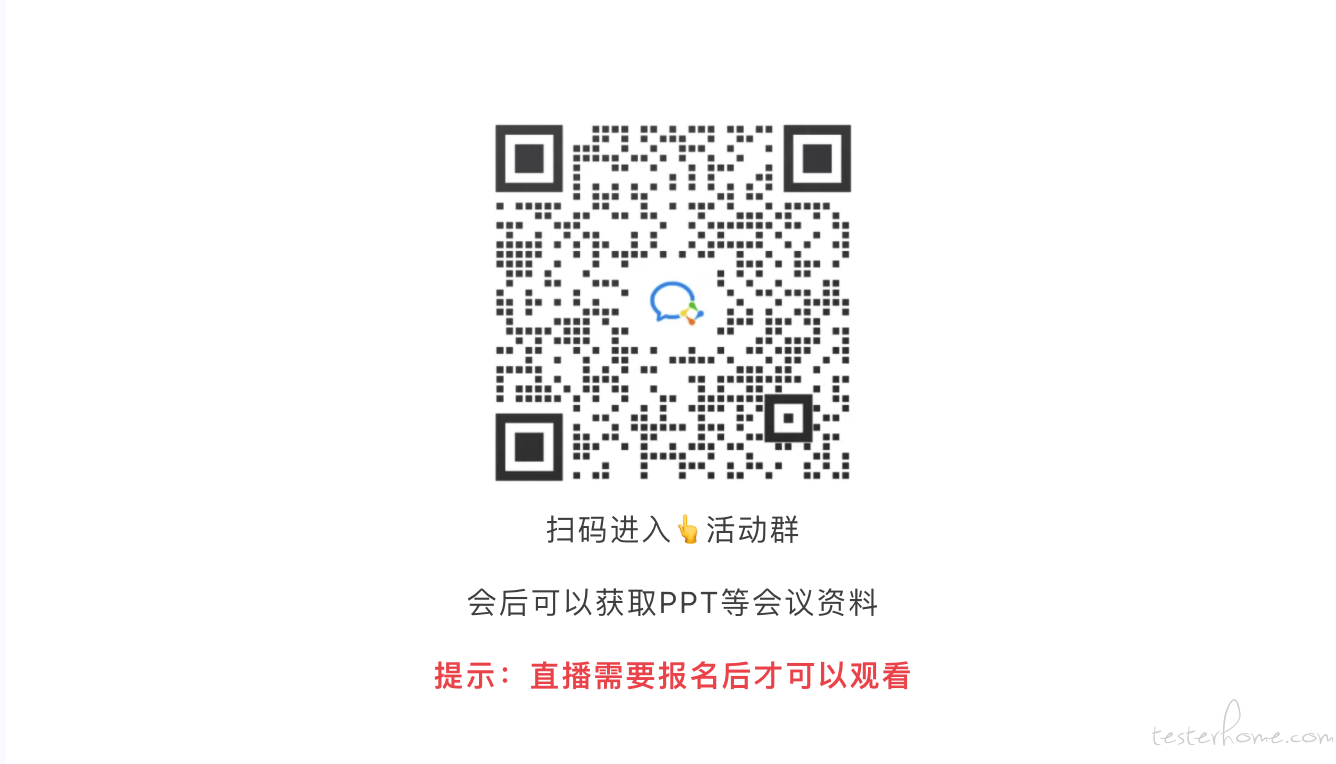 扫码进入👆活动群

会后可以获取PPT等会议资料

提示：直播需要报名后才可以观看

testerhome.com