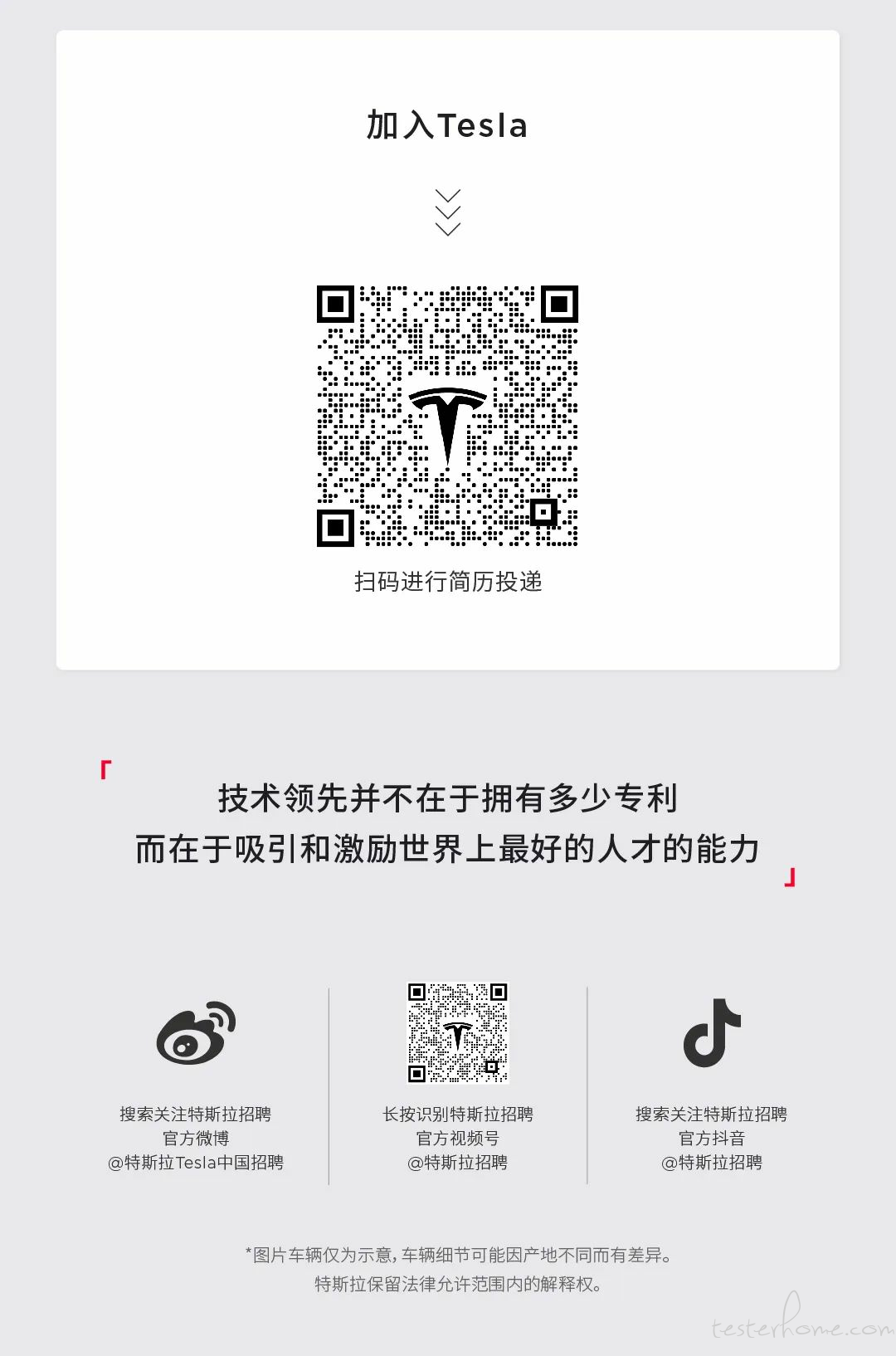 加入Tesla

扫码进行简历投递

「

技术领先并不在于拥有多少专利
而在于吸引和激励世界上最好的人才的能力

」

搜索关注特斯拉招聘
官方微博
@特斯拉Tesla中国招聘

长按识别特斯拉招聘
官方视频号
@特斯拉招聘

搜索关注特斯拉招聘
官方抖音
@特斯拉招聘

*图片车辆仅为示意，车辆细节可能因产地不同而有差异。
特斯拉保留法律允许范围内的解释权。

testerhome.com